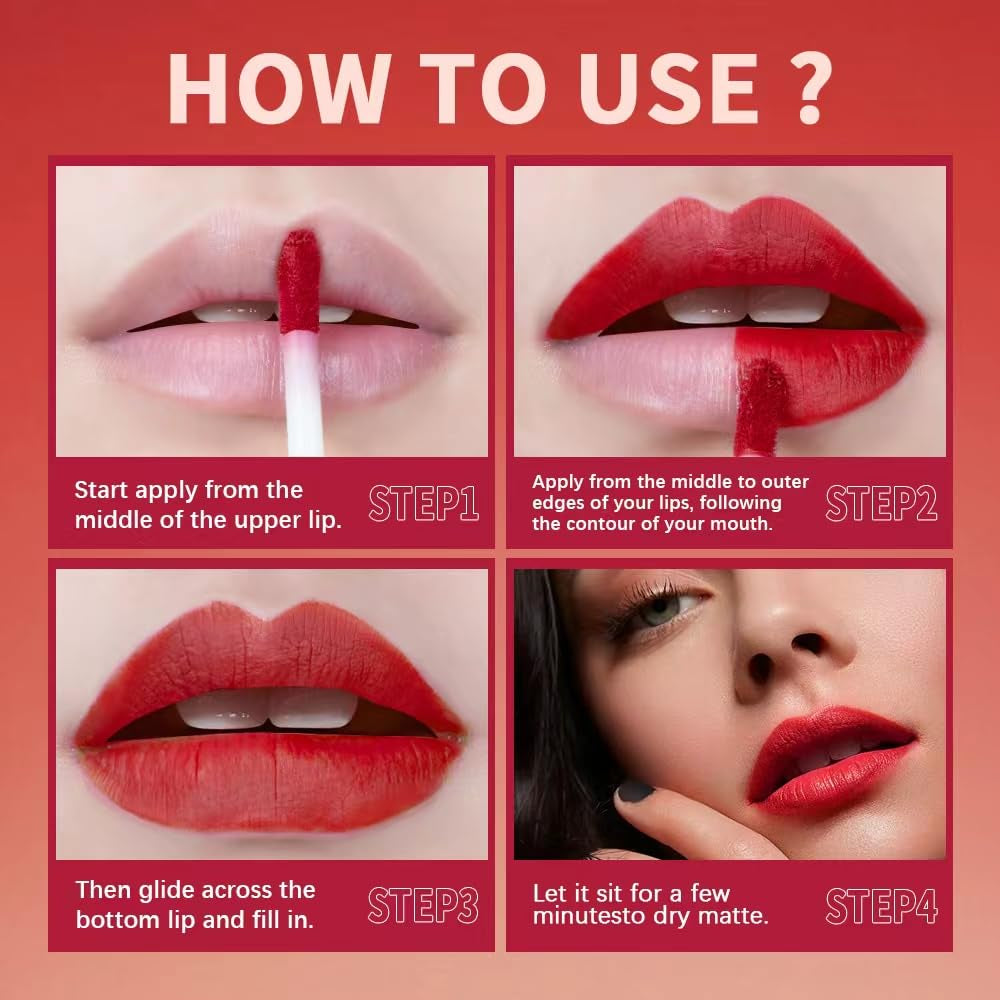 HOW TO USE ?

Start apply from the middle of the upper lip.

STEP1

Apply from the middle to outer edges of your lips, following the contour of your mouth.

STEP2

Then glide across the bottom lip and fill in.

STEP3

Let it sit for a few minutesto dry matte.

STEP4